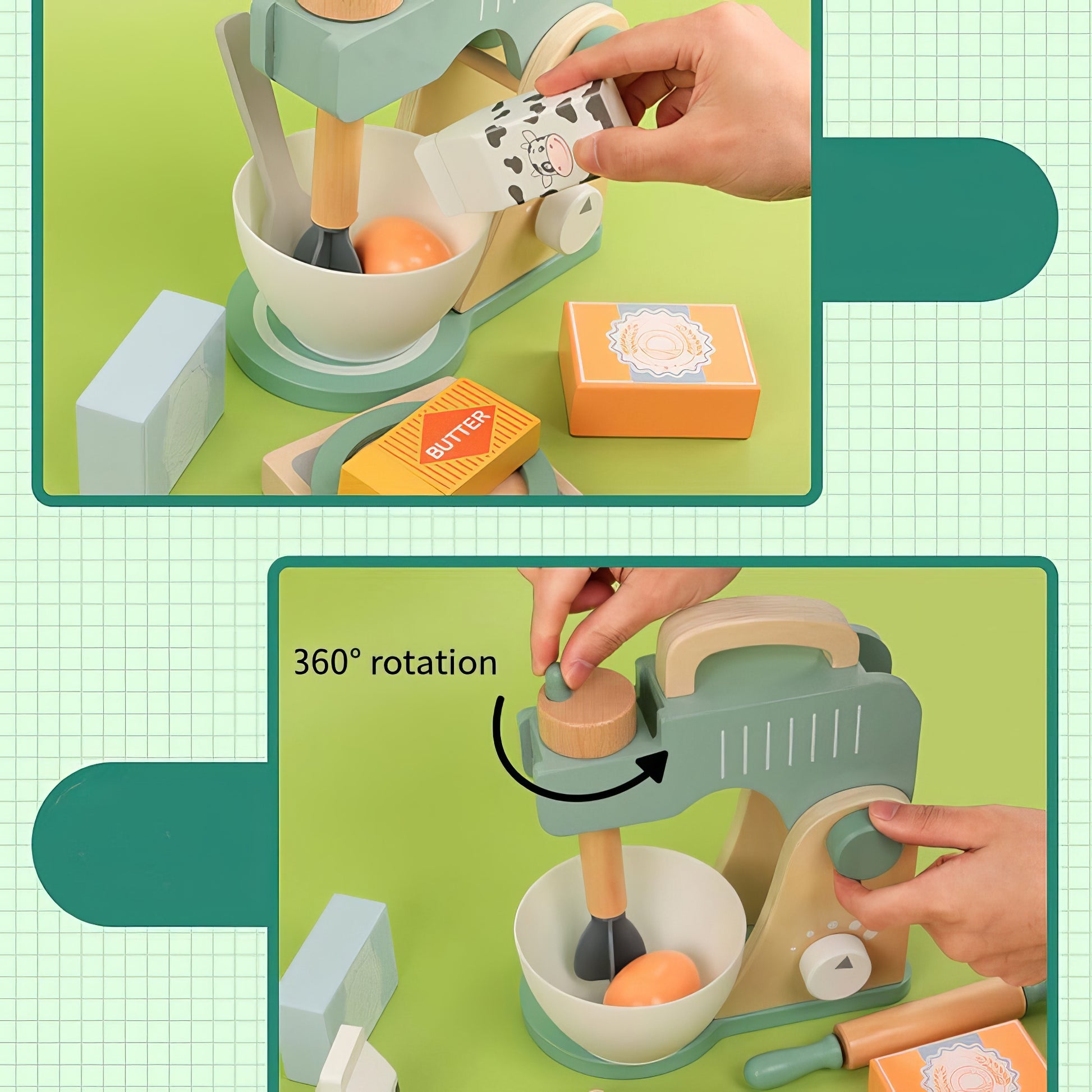 BUTTER

360° rotation